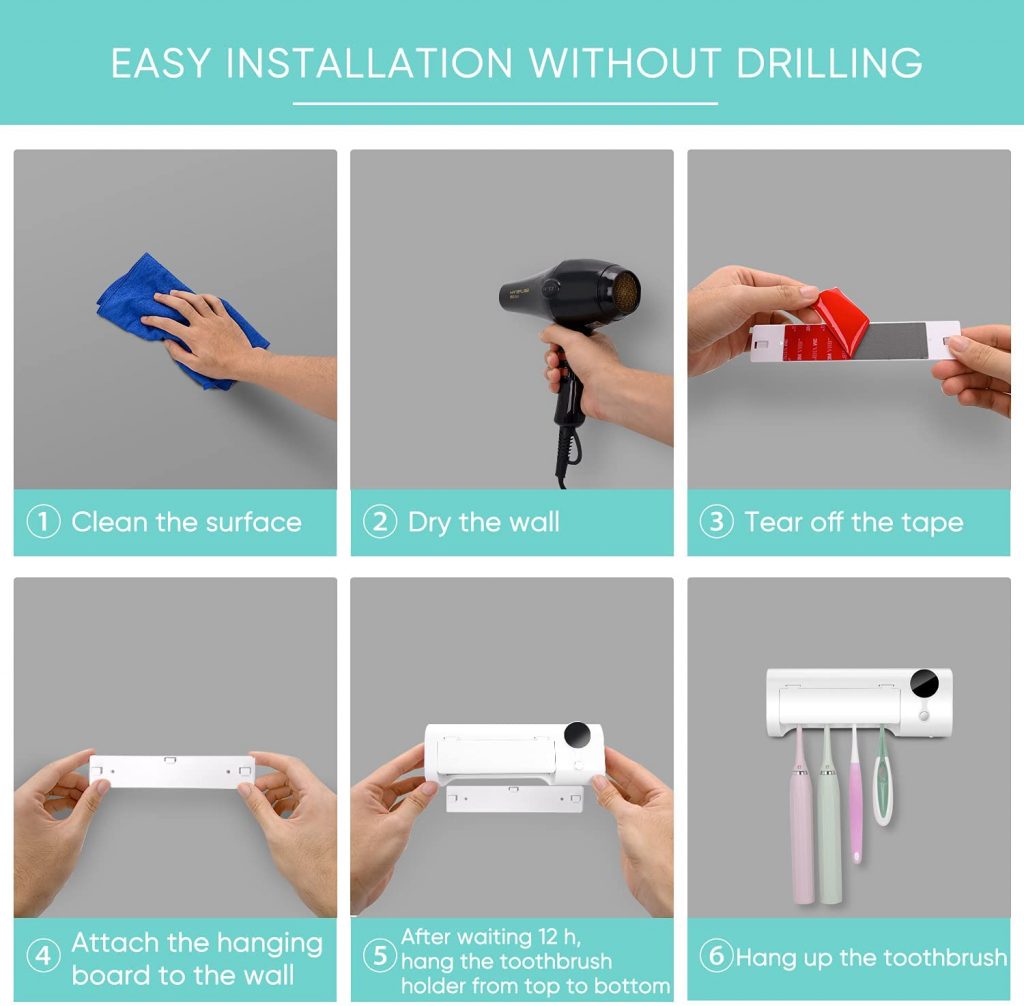 EASY INSTALLATION WITHOUT DRILLING

① Clean the surface

② Dry the wall

③ Tear off the tape

④ Attach the hanging board to the wall

⑤ After waiting 12 h, hang the toothbrush holder from top to bottom

⑥ Hang up the toothbrush